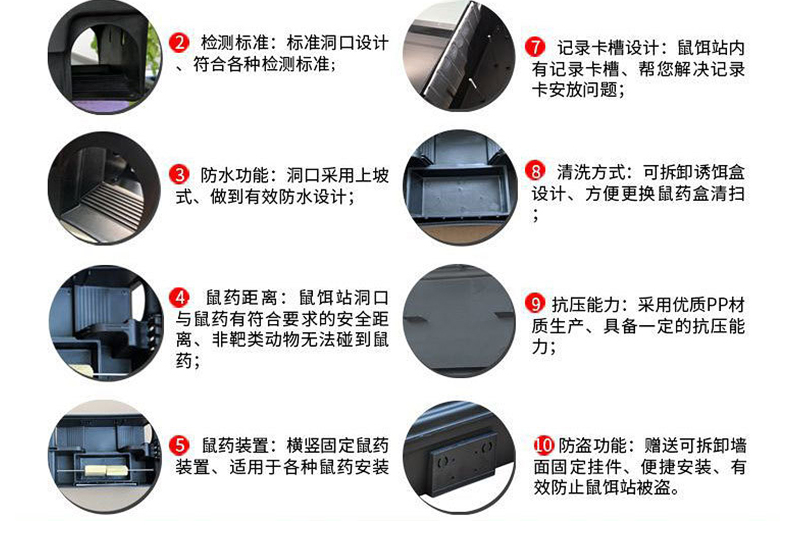 2 检测标准：标准洞口设计、符合各种检测标准；

3 防水功能：洞口采用上坡式、做到有效防水设计；

4 鼠药距离：鼠饵站洞口与鼠药有符合要求的安全距离、非靶类动物无法碰到鼠药；

5 鼠药装置：横竖固定鼠药装置、适用于各种鼠药安装

7 记录卡槽设计：鼠饵站内有记录卡槽、帮您解决记录卡安放问题；

8 清洗方式：可拆卸诱饵盒设计、方便更换鼠药盒清扫；

9 抗压能力：采用优质PP材质生产、具备一定的抗压能力；

10 防盗功能：赠送可拆卸墙面固定挂件、便捷安装、有效防止鼠饵站被盗。